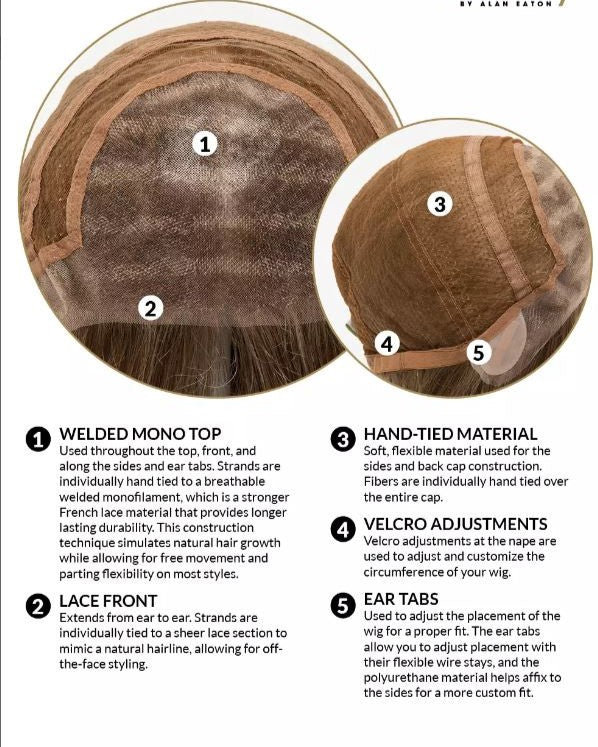 BY ALAN EATON

1

2

3

4

5

1 WELDED MONO TOP
Used throughout the top, front, and along the sides and ear tabs. Strands are individually hand tied to a breathable welded monofilament, which is a stronger French lace material that provides longer lasting durability. This construction technique simulates natural hair growth while allowing for free movement and parting flexibility on most styles.

2 LACE FRONT
Extends from ear to ear. Strands are individually tied to a sheer lace section to mimic a natural hairline, allowing for off-the-face styling.

3 HAND-TIED MATERIAL
Soft, flexible material used for the sides and back cap construction. Fibers are individually hand tied over the entire cap.

4 VELCRO ADJUSTMENTS
Velcro adjustments at the nape are used to adjust and customize the circumference of your wig.

5 EAR TABS
Used to adjust the placement of the wig for a proper fit. The ear tabs allow you to adjust placement with their flexible wire stays, and the polyurethane material helps affix to the sides for a more custom fit.