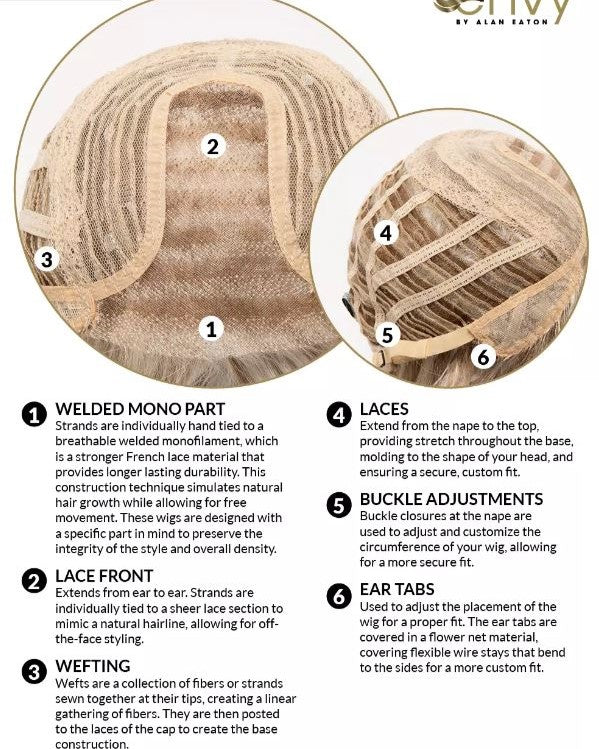 envy
BY ALAN EATON

2
3
1
4
5
6

1 WELDED MONO PART
Strands are individually hand tied to a breathable welded monofilament, which is a stronger French lace material that provides longer lasting durability. This construction technique simulates natural hair growth while allowing for free movement. These wigs are designed with a specific part in mind to preserve the integrity of the style and overall density.

2 LACE FRONT
Extends from ear to ear. Strands are individually tied to a sheer lace section to mimic a natural hairline, allowing for off-the-face styling.

3 WEFTING
Wefts are a collection of fibers or strands sewn together at their tips, creating a linear gathering of fibers. They are then posted to the laces of the cap to create the base construction.

4 LACES
Extend from the nape to the top, providing stretch throughout the base, molding to the shape of your head, and ensuring a secure, custom fit.

5 BUCKLE ADJUSTMENTS
Buckle closures at the nape are used to adjust and customize the circumference of your wig, allowing for a more secure fit.

6 EAR TABS
Used to adjust the placement of the wig for a proper fit. The ear tabs are covered in a flower net material, covering flexible wire stays that bend to the sides for a more custom fit.