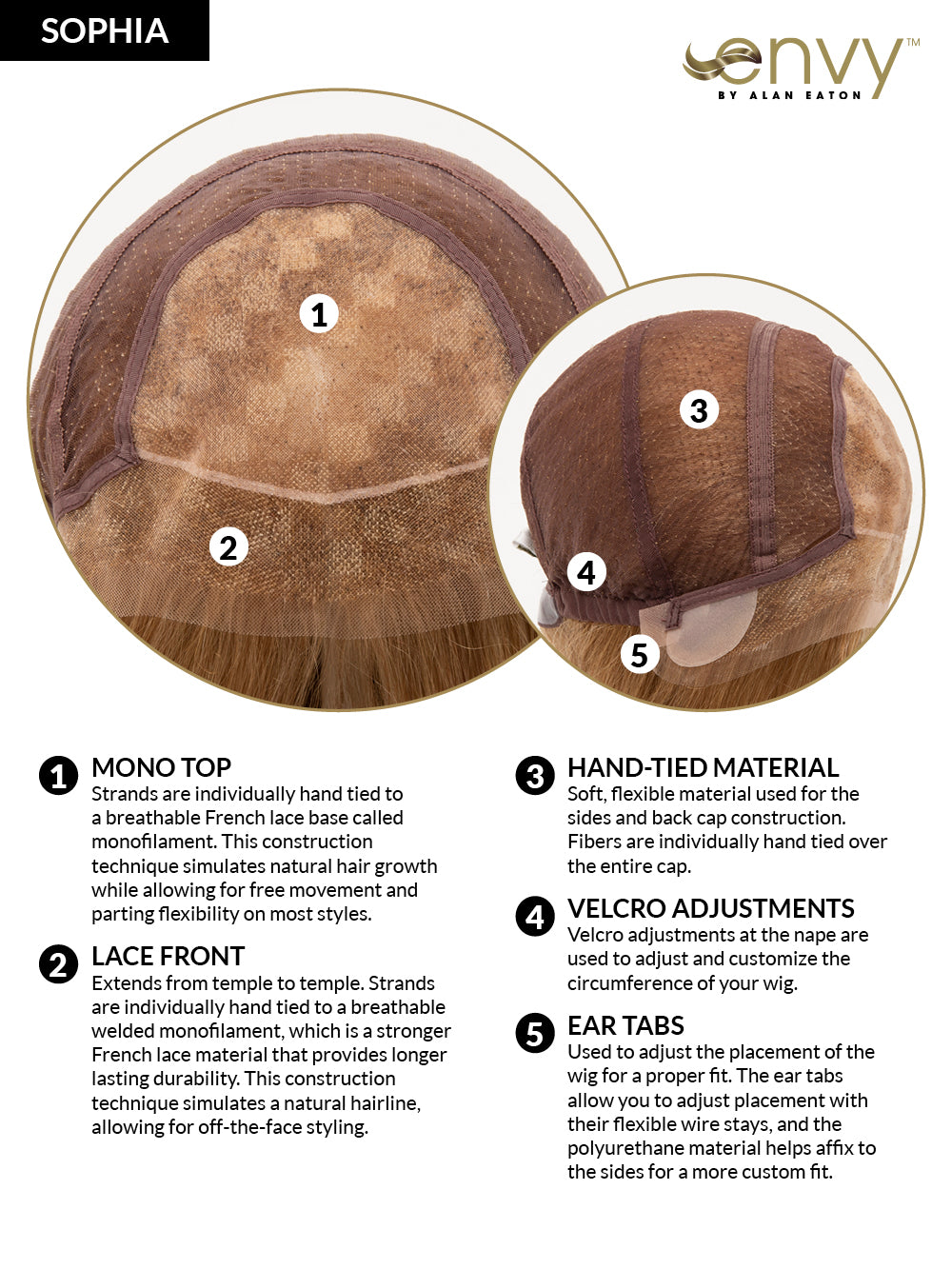 SOPHIA

envy™
BY ALAN EATON

1

2

3

4

5

1 MONO TOP
Strands are individually hand tied to a breathable French lace base called monofilament. This construction technique simulates natural hair growth while allowing for free movement and parting flexibility on most styles.

2 LACE FRONT
Extends from temple to temple. Strands are individually hand tied to a breathable welded monofilament, which is a stronger French lace material that provides longer lasting durability. This construction technique simulates a natural hairline, allowing for off-the-face styling.

3 HAND-TIED MATERIAL
Soft, flexible material used for the sides and back cap construction. Fibers are individually hand tied over the entire cap.

4 VELCRO ADJUSTMENTS
Velcro adjustments at the nape are used to adjust and customize the circumference of your wig.

5 EAR TABS
Used to adjust the placement of the wig for a proper fit. The ear tabs allow you to adjust placement with their flexible wire stays, and the polyurethane material helps affix to the sides for a more custom fit.