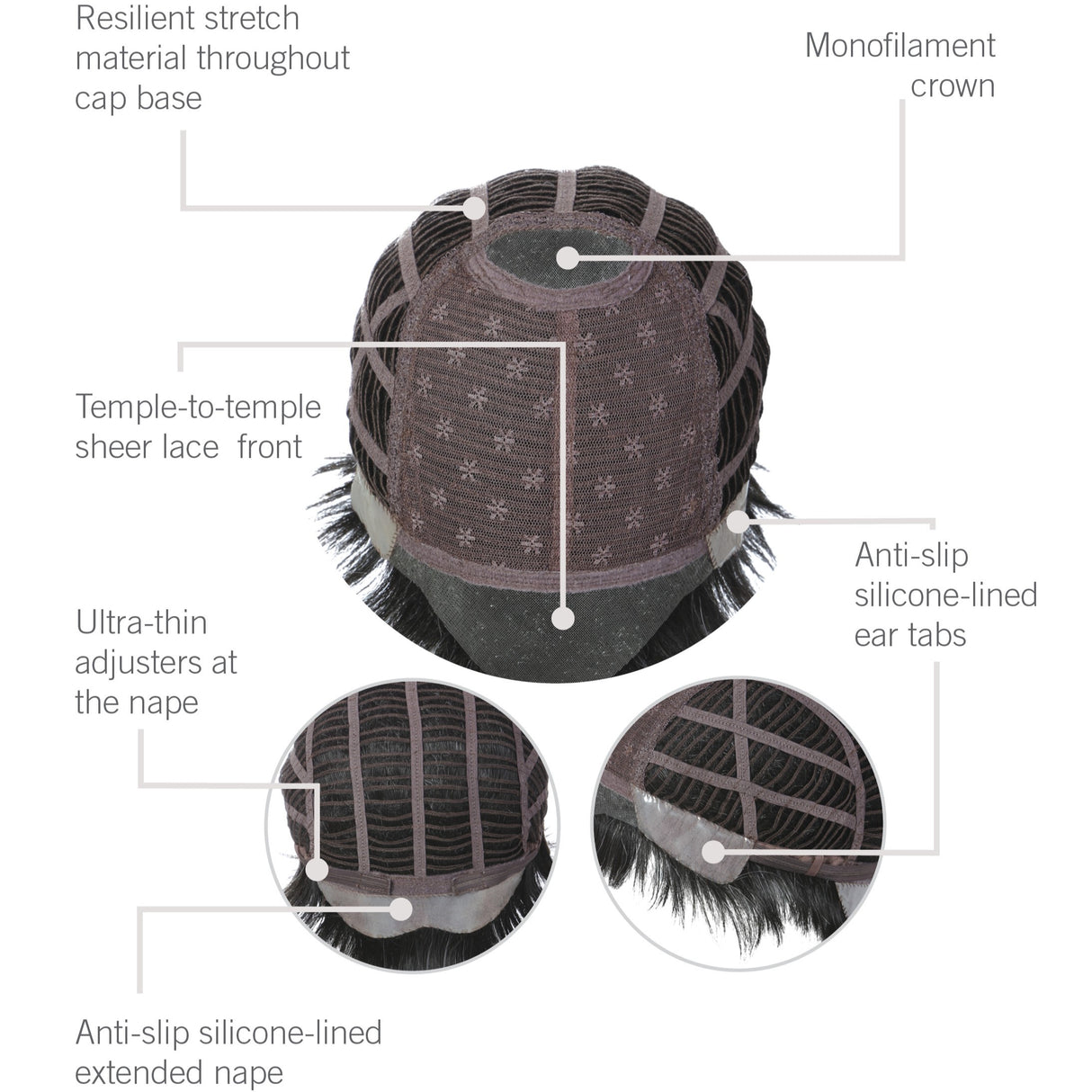 Resilient stretch material throughout cap base

Monofilament crown

Temple-to-temple sheer lace front

Anti-slip silicone-lined ear tabs

Ultra-thin adjusters at the nape

Anti-slip silicone-lined extended nape