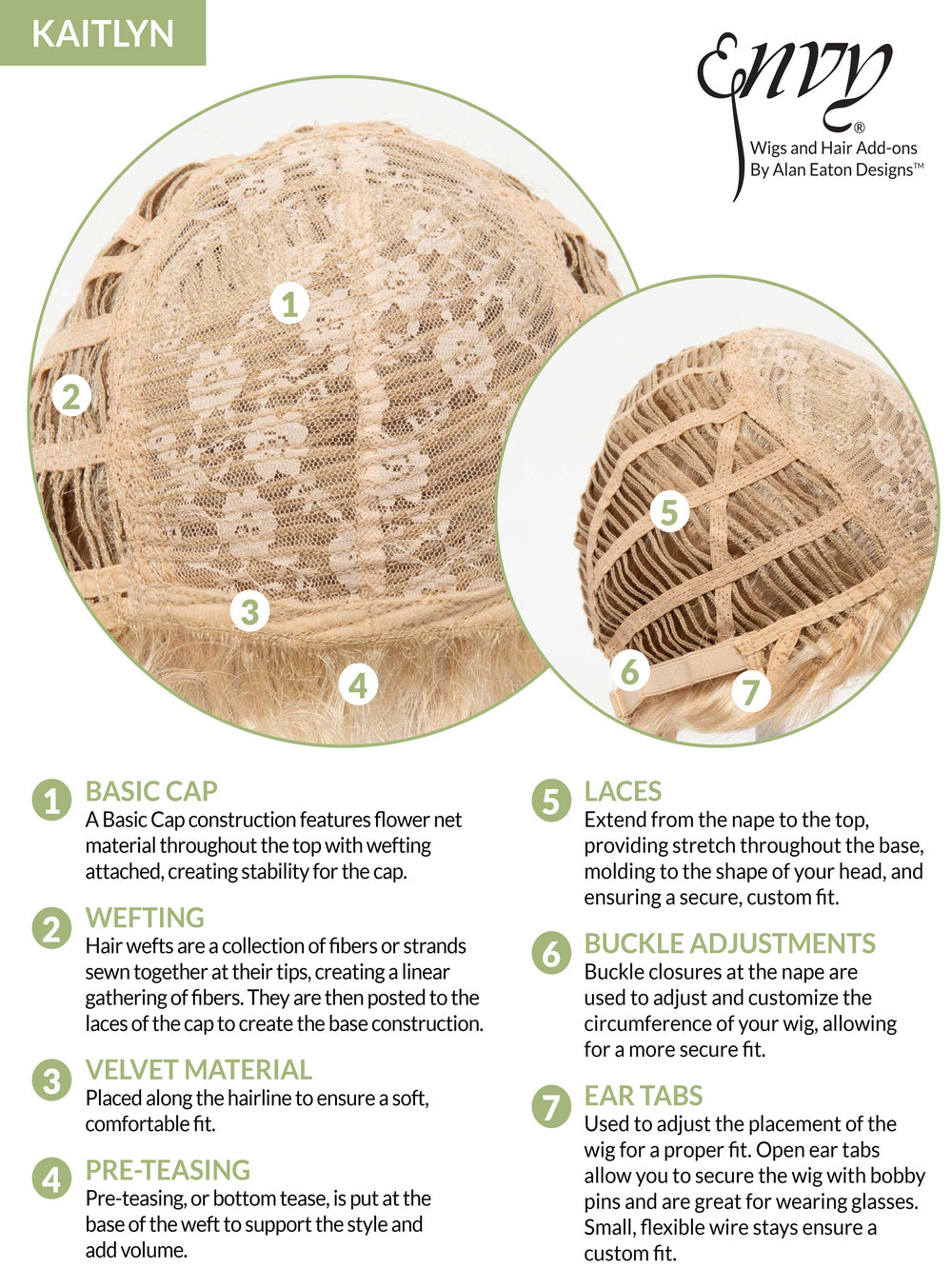 KAITLYN

Envy®
Wigs and Hair Add-ons
By Alan Eaton Designs™

1

2

3

4

5

6

7

1 BASIC CAP
A Basic Cap construction features flower net material throughout the top with wefting attached, creating stability for the cap.

2 WEFTING
Hair wefts are a collection of fibers or strands sewn together at their tips, creating a linear gathering of fibers. They are then posted to the laces of the cap to create the base construction.

3 VELVET MATERIAL
Placed along the hairline to ensure a soft, comfortable fit.

4 PRE-TEASING
Pre-teasing, or bottom tease, is put at the base of the weft to support the style and add volume.

5 LACES
Extend from the nape to the top, providing stretch throughout the base, molding to the shape of your head, and ensuring a secure, custom fit.

6 BUCKLE ADJUSTMENTS
Buckle closures at the nape are used to adjust and customize the circumference of your wig, allowing for a more secure fit.

7 EAR TABS
Used to adjust the placement of the wig for a proper fit. Open ear tabs allow you to secure the wig with bobby pins and are great for wearing glasses. Small, flexible wire stays ensure a custom fit.