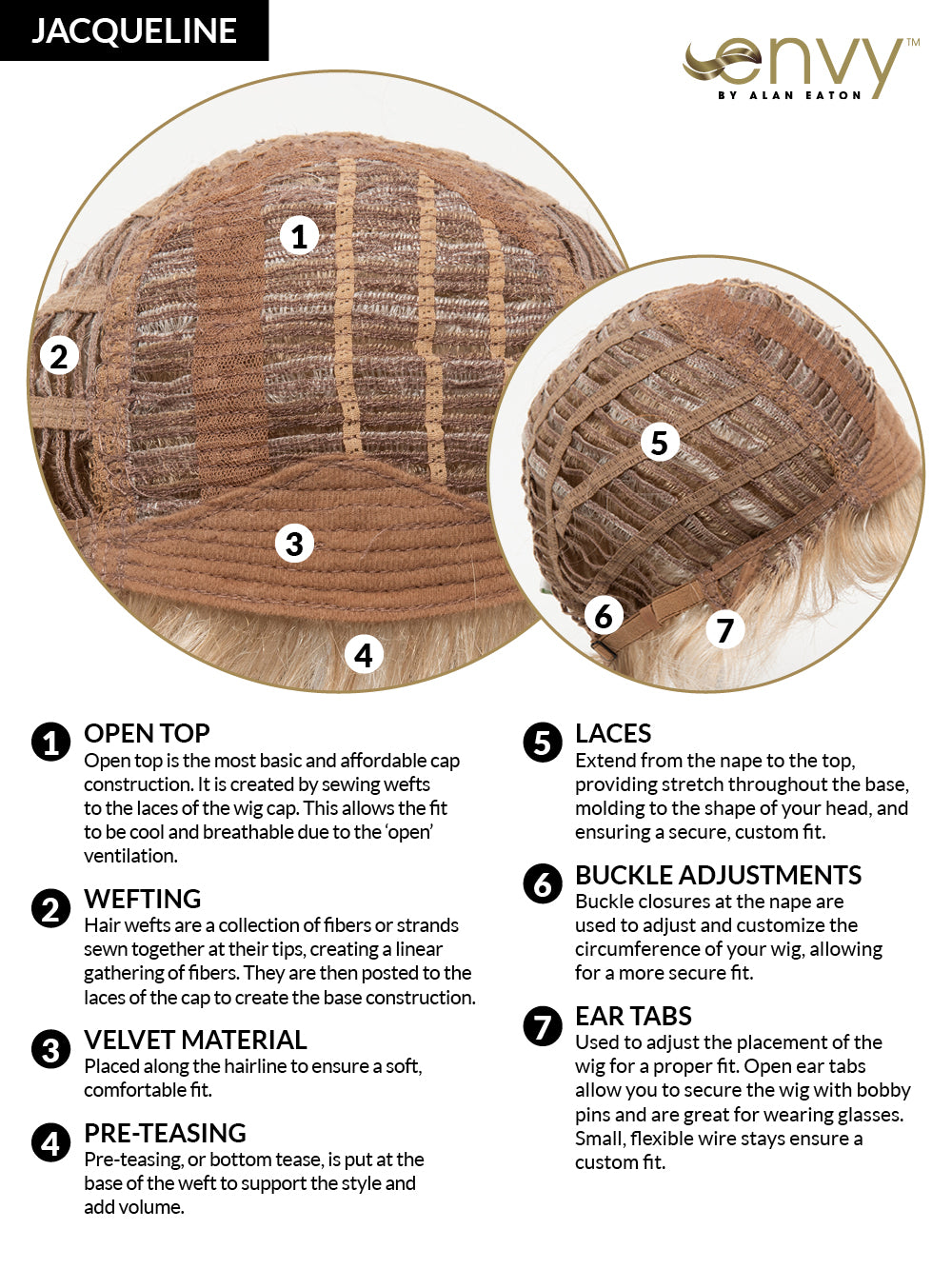 JACQUELINE

envy™
BY ALAN EATON

1
2
3
4
5
6
7

1 OPEN TOP
Open top is the most basic and affordable cap construction. It is created by sewing wefts to the laces of the wig cap. This allows the fit to be cool and breathable due to the 'open' ventilation.

2 WEFTING
Hair wefts are a collection of fibers or strands sewn together at their tips, creating a linear gathering of fibers. They are then posted to the laces of the cap to create the base construction.

3 VELVET MATERIAL
Placed along the hairline to ensure a soft, comfortable fit.

4 PRE-TEASING
Pre-teasing, or bottom tease, is put at the base of the weft to support the style and add volume.

5 LACES
Extend from the nape to the top, providing stretch throughout the base, molding to the shape of your head, and ensuring a secure, custom fit.

6 BUCKLE ADJUSTMENTS
Buckle closures at the nape are used to adjust and customize the circumference of your wig, allowing for a more secure fit.

7 EAR TABS
Used to adjust the placement of the wig for a proper fit. Open ear tabs allow you to secure the wig with bobby pins and are great for wearing glasses. Small, flexible wire stays ensure a custom fit.